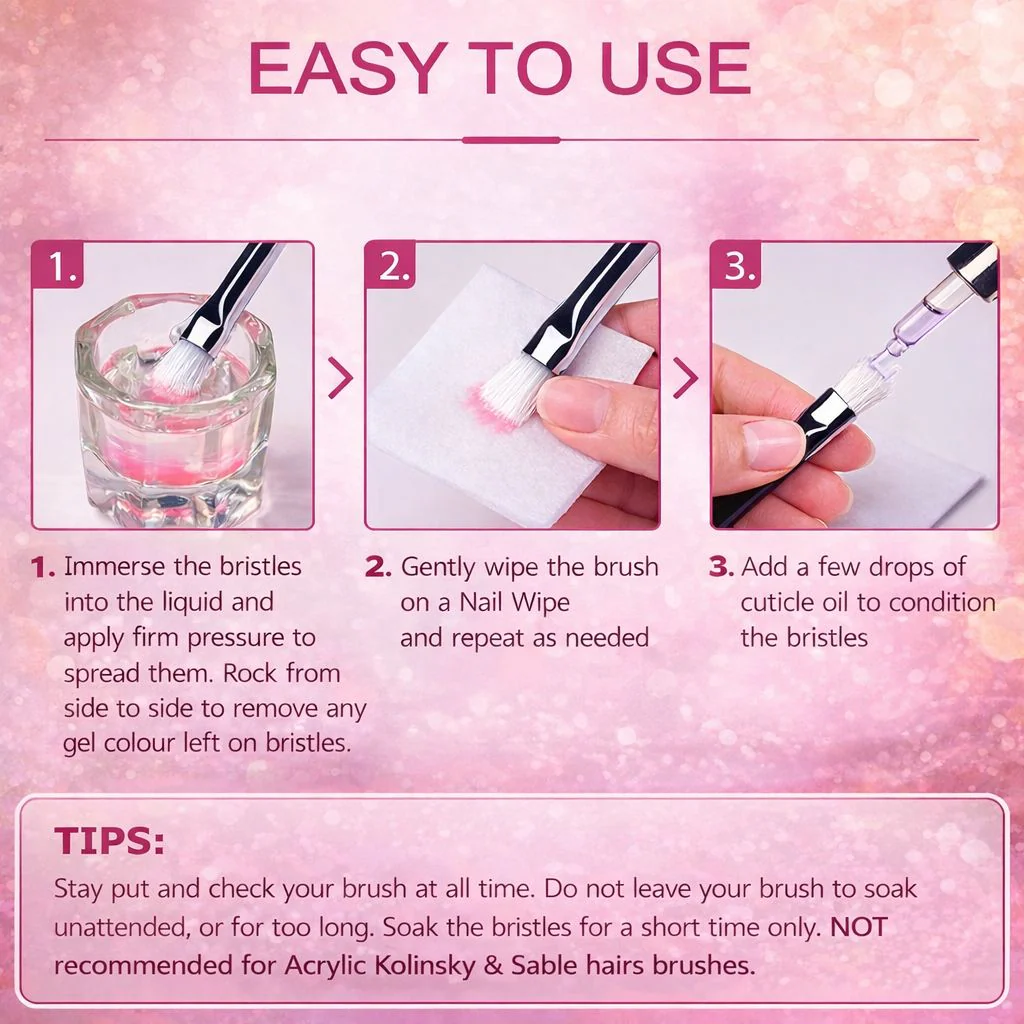 EASY TO USE

1.

2.

3.

1. Immerse the bristles into the liquid and apply firm pressure to spread them. Rock from side to side to remove any gel colour left on bristles.

2. Gently wipe the brush on a Nail Wipe and repeat as needed

3. Add a few drops of cuticle oil to condition the bristles

TIPS:

Stay put and check your brush at all time. Do not leave your brush to soak unattended, or for too long. Soak the bristles for a short time only. NOT recommended for Acrylic Kolinsky & Sable hairs brushes.